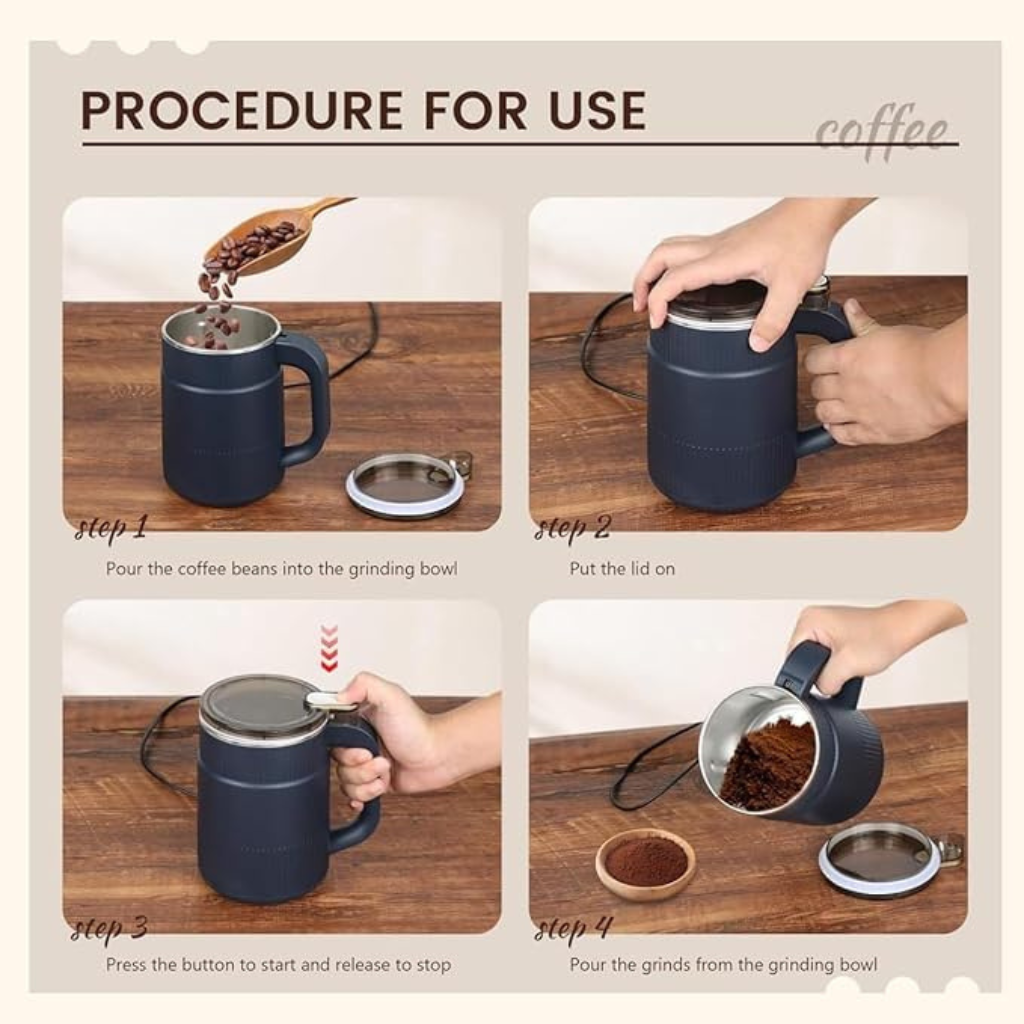 PROCEDURE FOR USE

coffee

step 1

Pour the coffee beans into the grinding bowl

step 2

Put the lid on

step 3

Press the button to start and release to stop

step 4

Pour the grinds from the grinding bowl